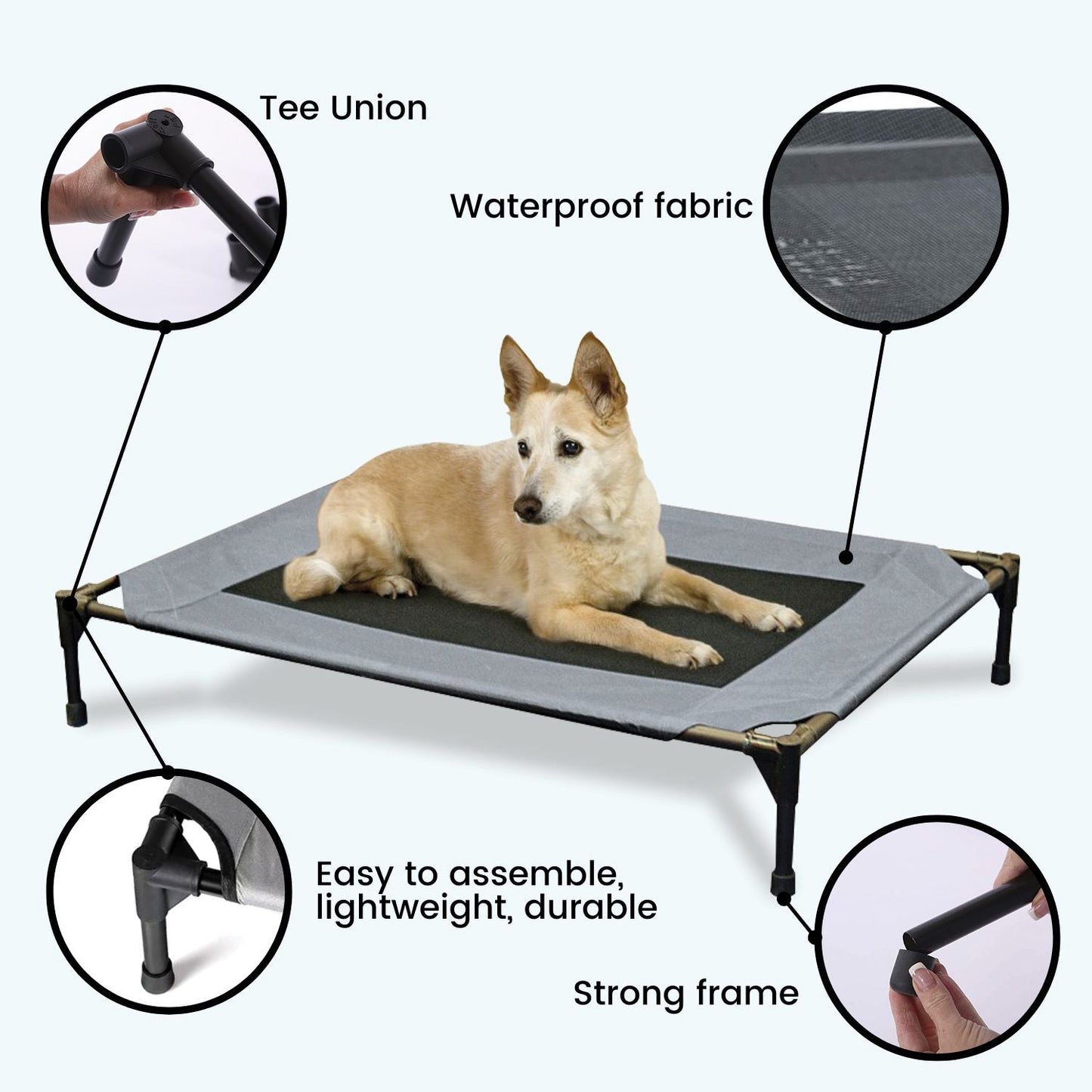 Tee Union

Waterproof fabric

Easy to assemble, lightweight, durable

Strong frame