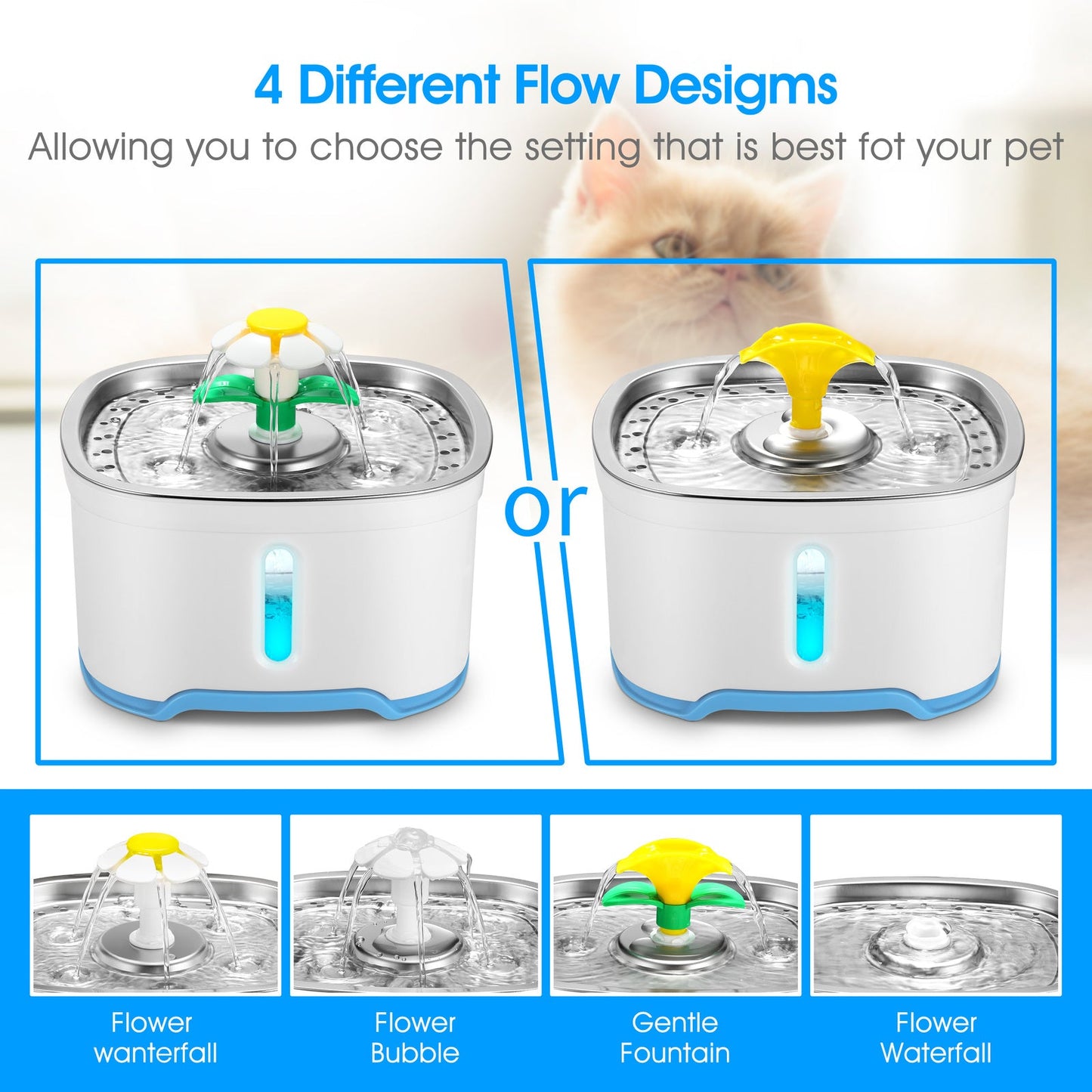 4 Different Flow Desigms

Allowing you to choose the setting that is best fot your pet

or

Flower wanterfall

Flower Bubble

Gentle Fountain

Flower Waterfall